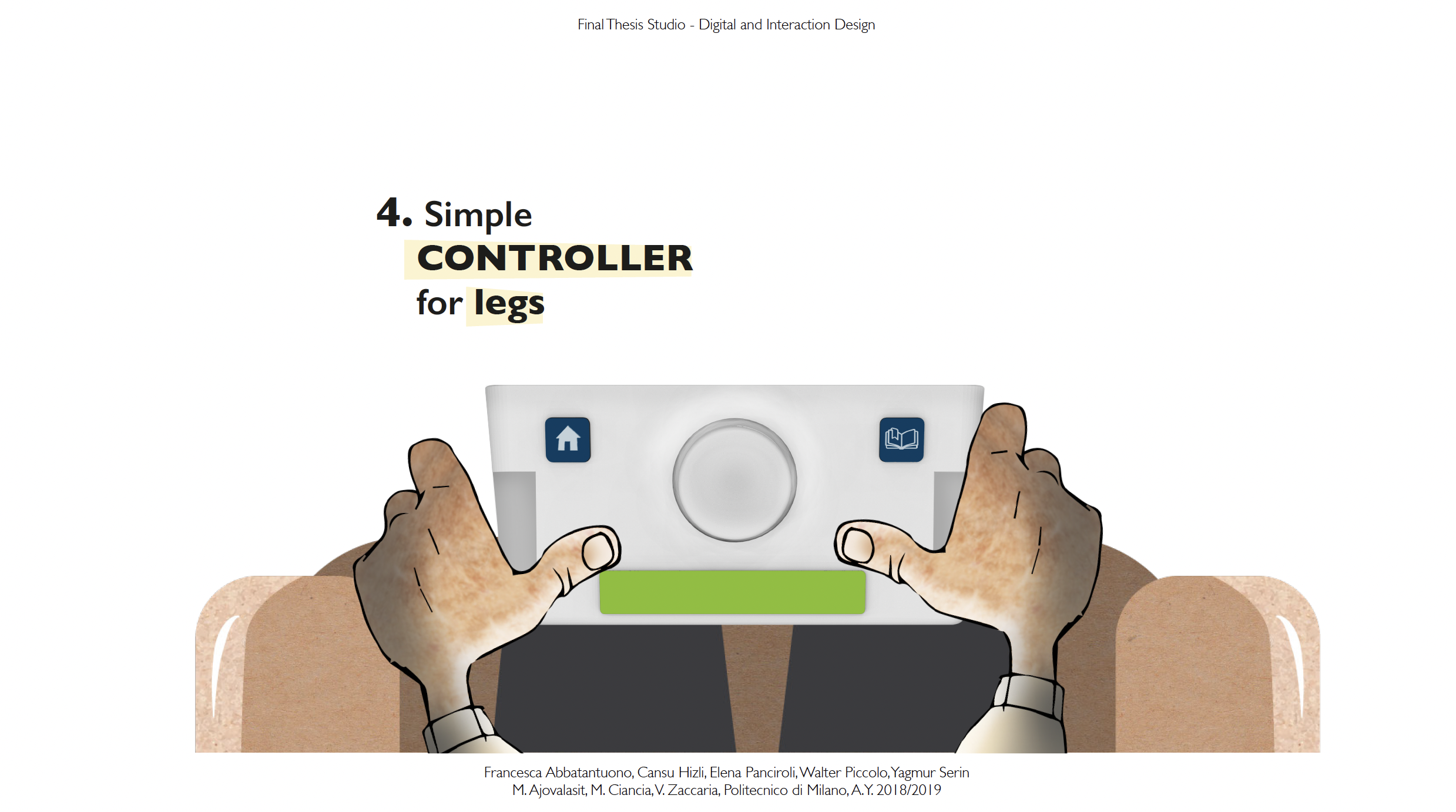 Final Thesis Studio - Digital and Interaction Design

4. Simple CONTROLLER for legs

Francesca Abbatantuono, Cansu Hizli, Elena Panciroli, Walter Piccolo, Yagmur Serin
M. Ajovalasit, M. Ciancia, V. Zaccaria, Politecnico di Milano, A.Y. 2018/2019